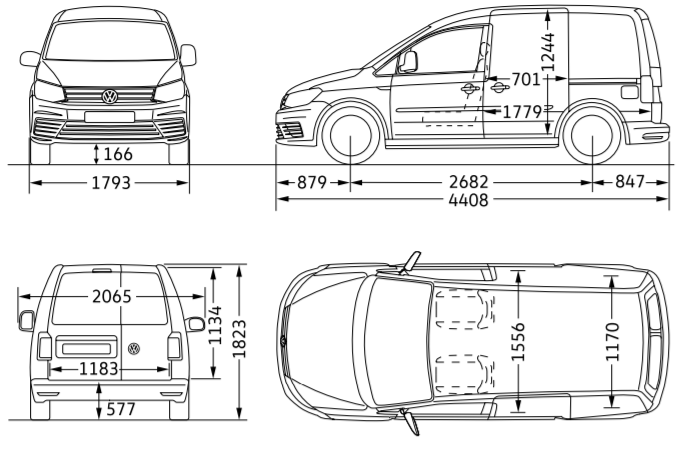 166
1793
1244
701
1779
879
2682
847
4408
2065
1134
1823
1183
577
1556
1170